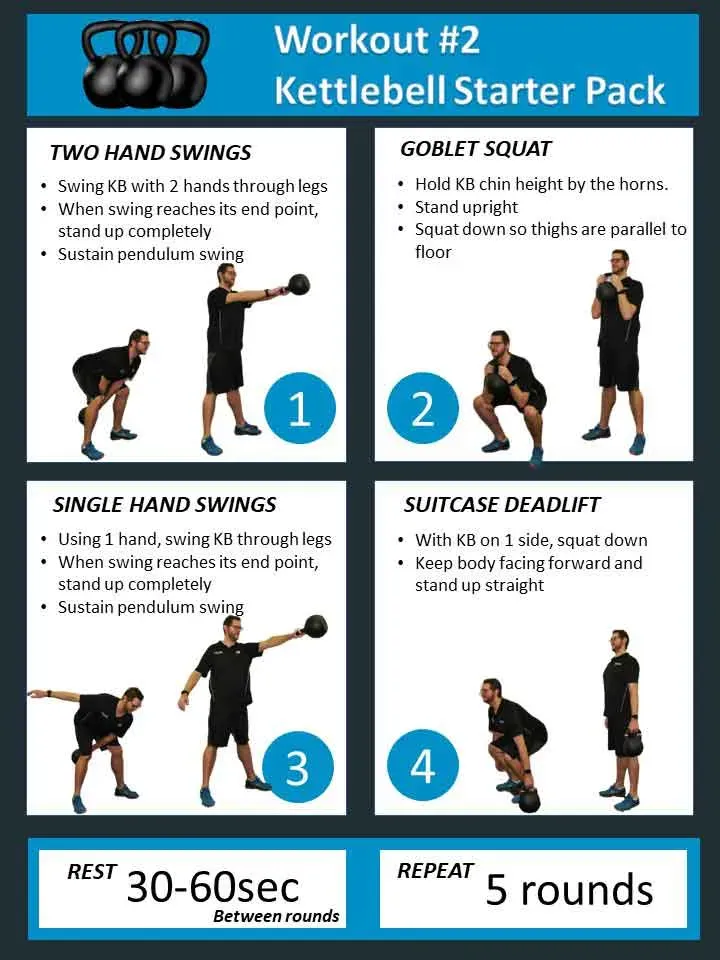 Workout #2
Kettlebell Starter Pack

TWO HAND SWINGS
• Swing KB with 2 hands through legs
• When swing reaches its end point, stand up completely
• Sustain pendulum swing

1

GOBLET SQUAT
• Hold KB chin height by the horns.
• Stand upright
• Squat down so thighs are parallel to floor

2

SINGLE HAND SWINGS
• Using 1 hand, swing KB through legs
• When swing reaches its end point, stand up completely
• Sustain pendulum swing

3

SUITCASE DEADLIFT
• With KB on 1 side, squat down
• Keep body facing forward and stand up straight

4

REST 30-60sec Between rounds

REPEAT 5 rounds